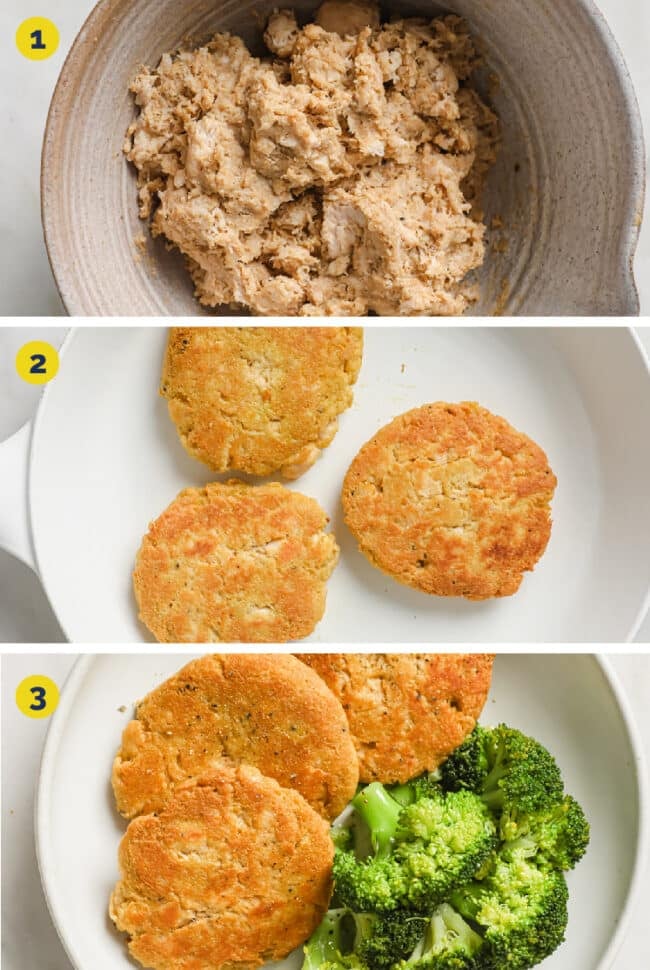 1

2

3