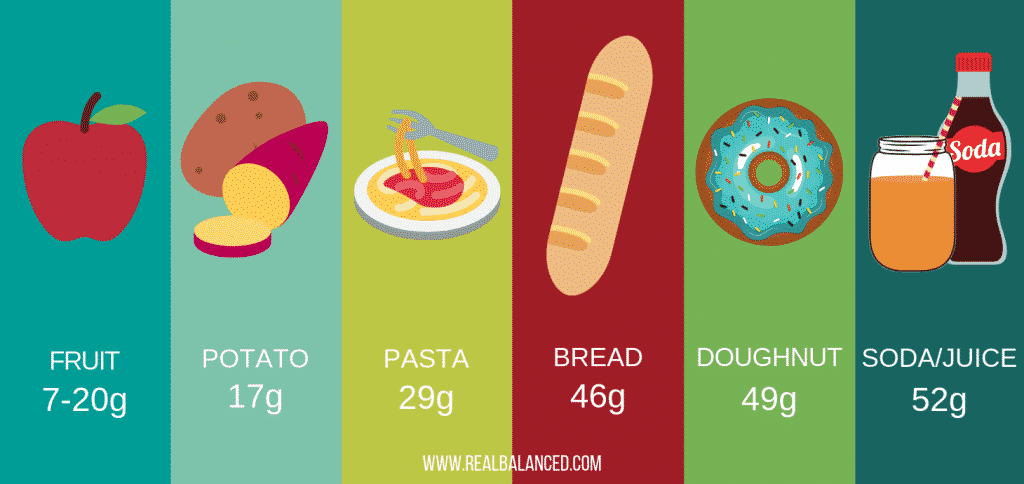 Soda

FRUIT
7-20g

POTATO
17g

PASTA
29g

BREAD
46g

DOUGHNUT
49g

SODA/JUICE
52g

WWW.REALBALANCED.COM